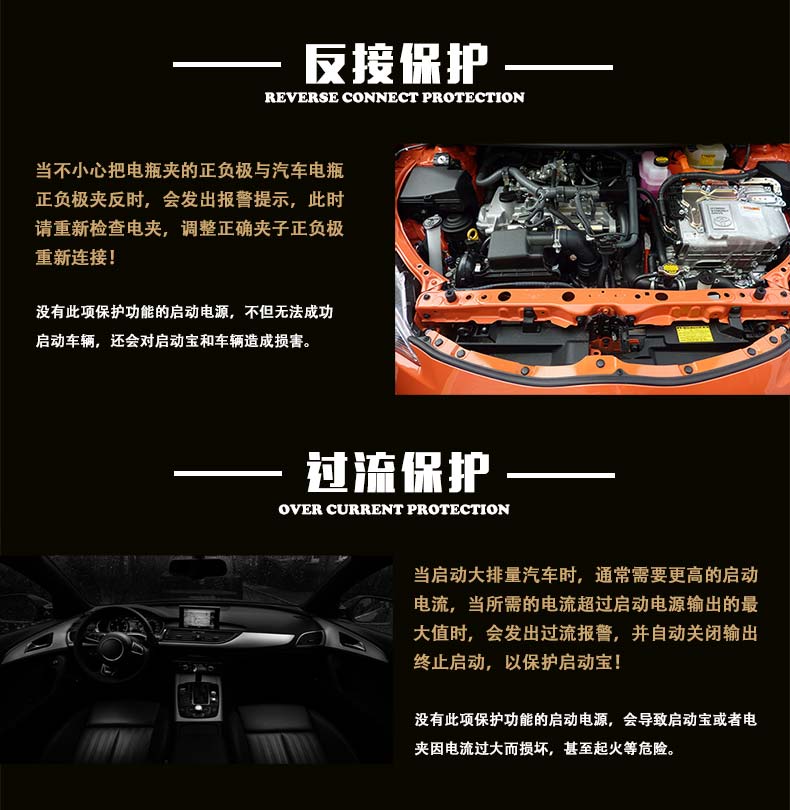 反接保护

REVERSE CONNECT PROTECTION

当不小心把电瓶夹的正负极与汽车电瓶正负极夹反时，会发出报警提示，此时请重新检查电夹，调整正确夹子正负极重新连接！

没有此项保护功能的启动电源，不但无法成功启动车辆，还会对启动宝和车辆造成损害。

过流保护

OVER CURRENT PROTECTION

当启动大排量汽车时，通常需要更高的启动电流，当所需的电流超过启动电源输出的最大值时，会发出过流报警，并自动关闭输出终止启动，以保护启动宝！

没有此项保护功能的启动电源，会导致启动宝或者电夹因电流过大而损坏，甚至起火等危险。